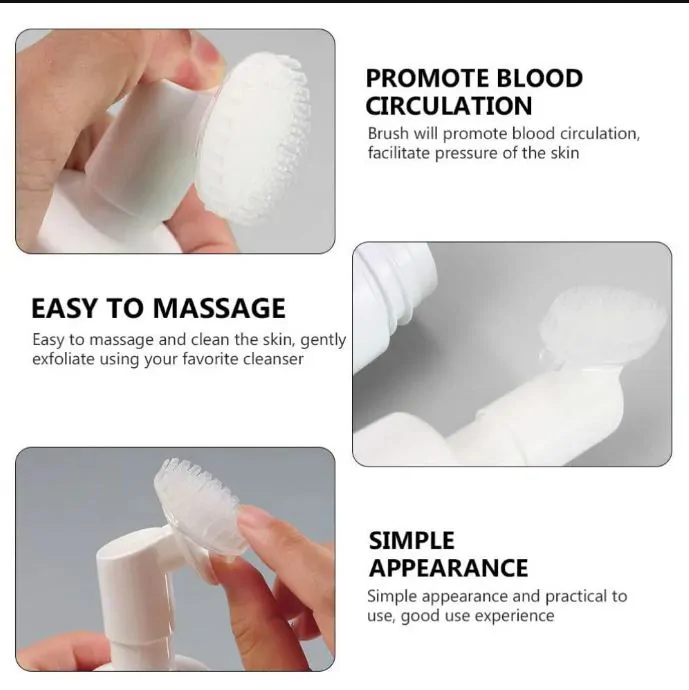 PROMOTE BLOOD CIRCULATION

Brush will promote blood circulation, facilitate pressure of the skin

EASY TO MASSAGE

Easy to massage and clean the skin, gently exfoliate using your favorite cleanser

SIMPLE APPEARANCE

Simple appearance and practical to use, good use experience